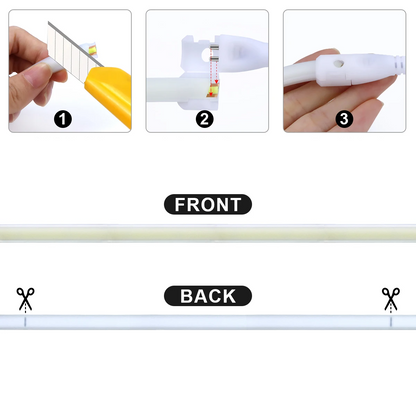 1

2

3

FRONT

BACK